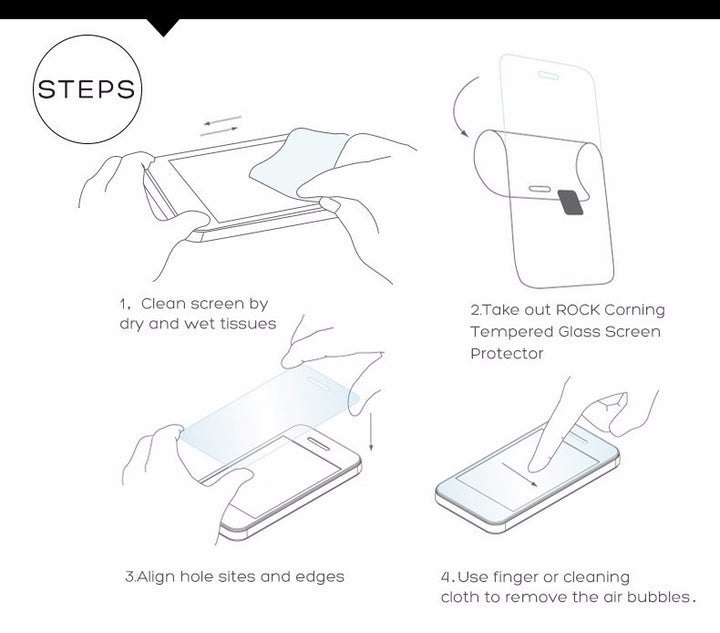 STEPS

1, Clean screen by dry and wet tissues

2.Take out ROCK Corning Tempered Glass Screen Protector

3.Align hole sites and edges

4.Use finger or cleaning cloth to remove the air bubbles.