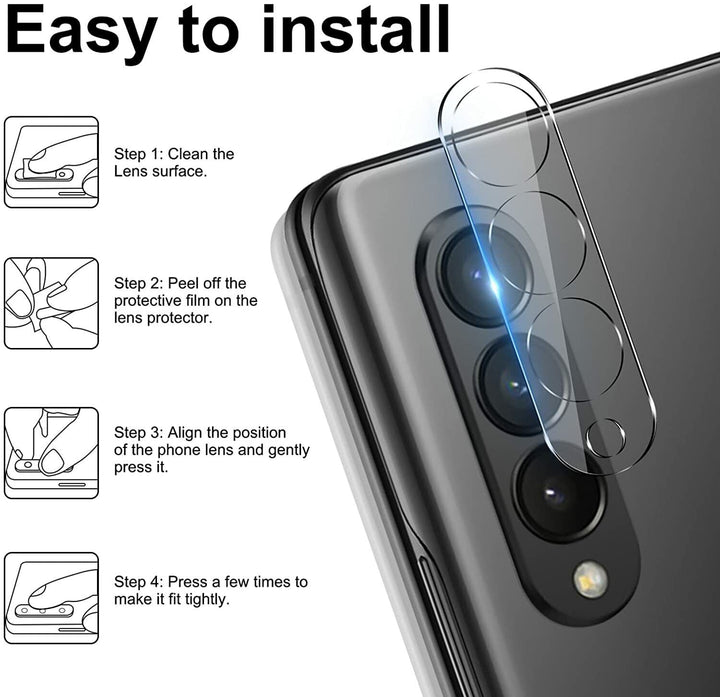 Easy to install

Step 1: Clean the Lens surface.

Step 2: Peel off the protective film on the lens protector.

Step 3: Align the position of the phone lens and gently press it.

Step 4: Press a few times to make it fit tightly.