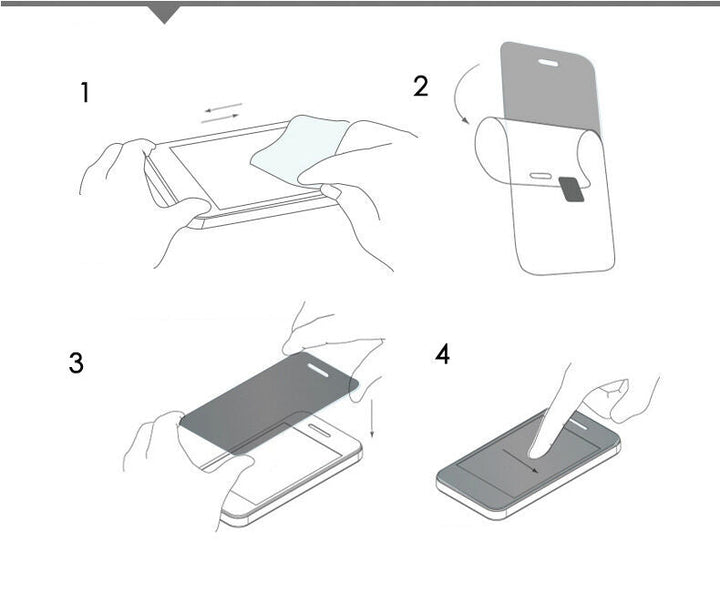 1

2

3

4