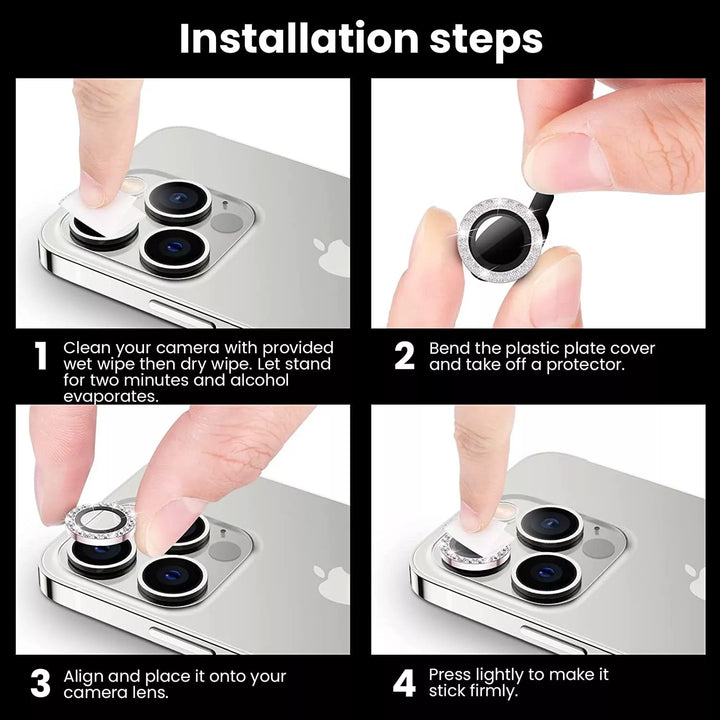 Installation steps

1 Clean your camera with provided wet wipe then dry wipe. Let stand for two minutes and alcohol evaporates.

2 Bend the plastic plate cover and take off a protector.

3 Align and place it onto your camera lens.

4 Press lightly to make it stick firmly.