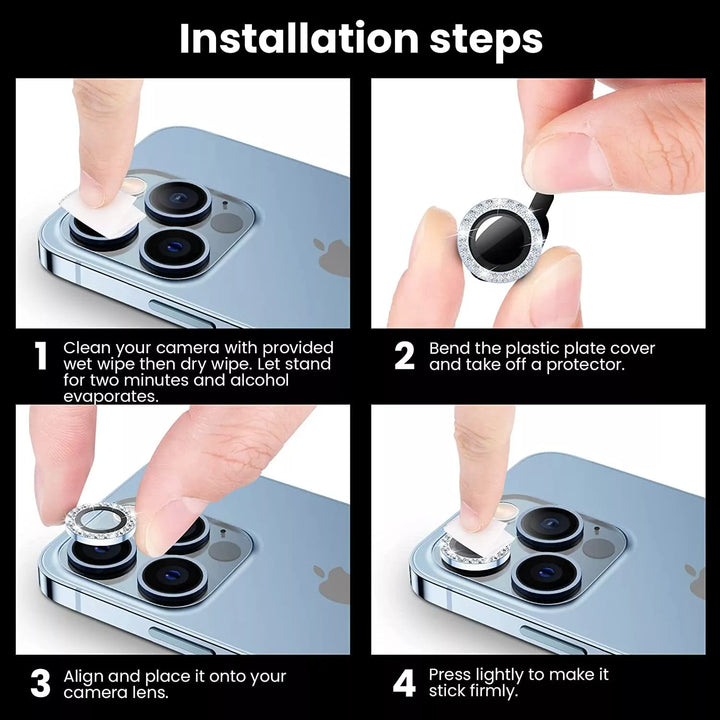 Installation steps

1 Clean your camera with provided wet wipe then dry wipe. Let stand for two minutes and alcohol evaporates.

2 Bend the plastic plate cover and take off a protector.

3 Align and place it onto your camera lens.

4 Press lightly to make it stick firmly.