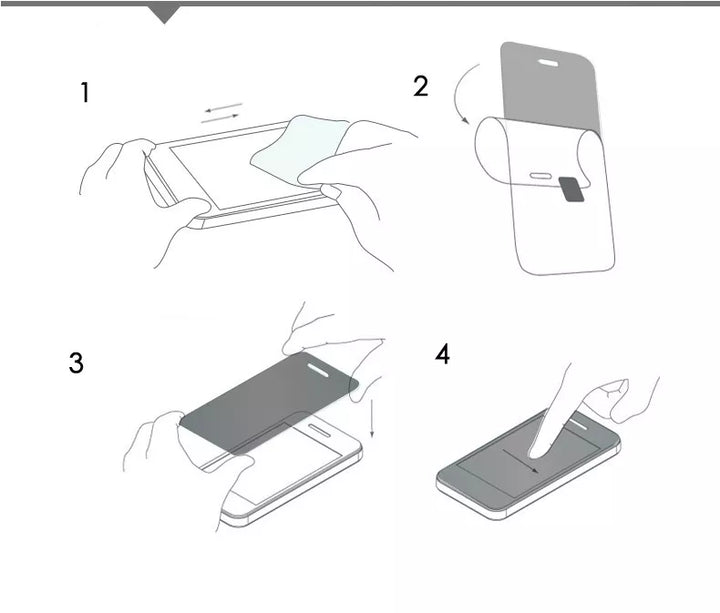 1

2

3

4