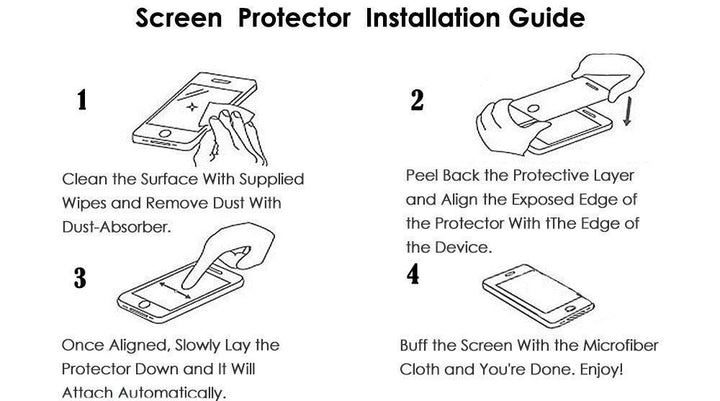 Screen Protector Installation Guide

1

Clean the Surface With Supplied Wipes and Remove Dust With Dust-Absorber.

2

Peel Back the Protective Layer and Align the Exposed Edge of the Protector With tThe Edge of the Device.

3

Once Aligned, Slowly Lay the Protector Down and It Will Attach Automatically.

4

Buff the Screen With the Microfiber Cloth and You're Done. Enjoy!