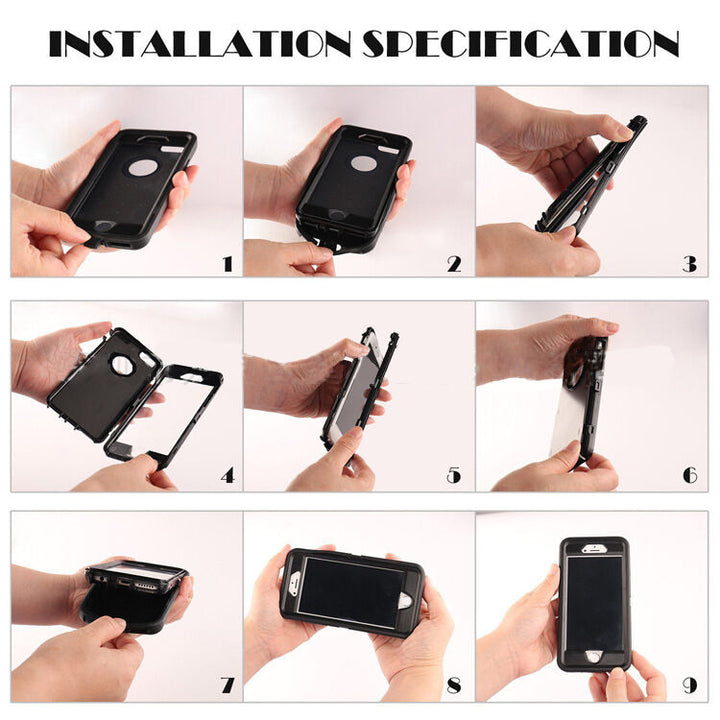 INSTALLATION SPECIFICATION

1

2

3

4

5

6

7

8

9