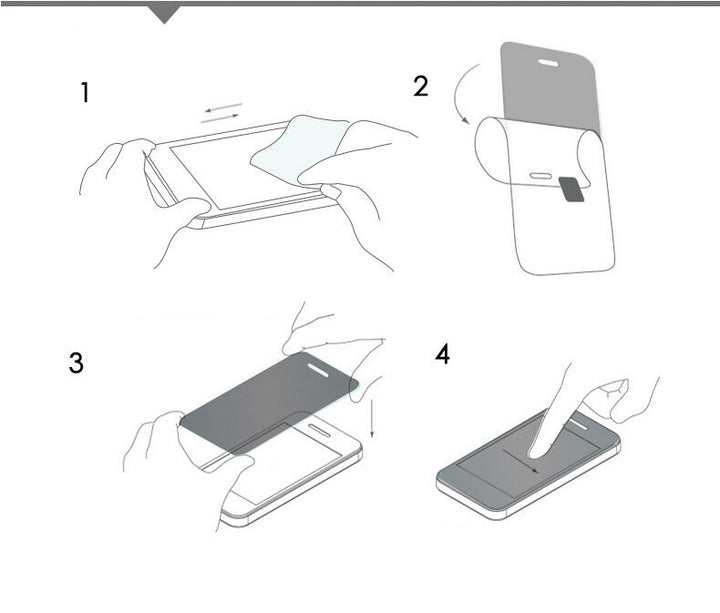 1

2

3

4