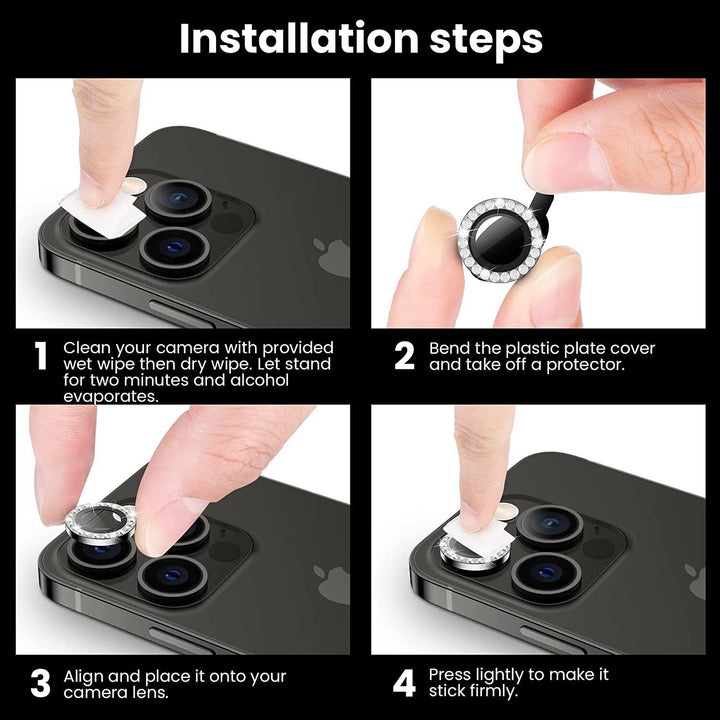 Installation steps

1 Clean your camera with provided wet wipe then dry wipe. Let stand for two minutes and alcohol evaporates.

2 Bend the plastic plate cover and take off a protector.

3 Align and place it onto your camera lens.

4 Press lightly to make it stick firmly.