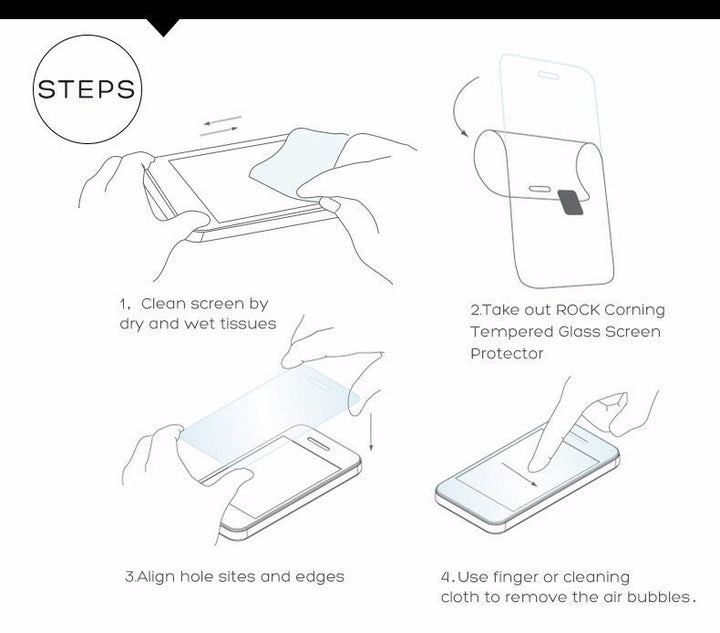 STEPS

1, Clean screen by dry and wet tissues

2.Take out ROCK Corning Tempered Glass Screen Protector

3.Align hole sites and edges

4.Use finger or cleaning cloth to remove the air bubbles.