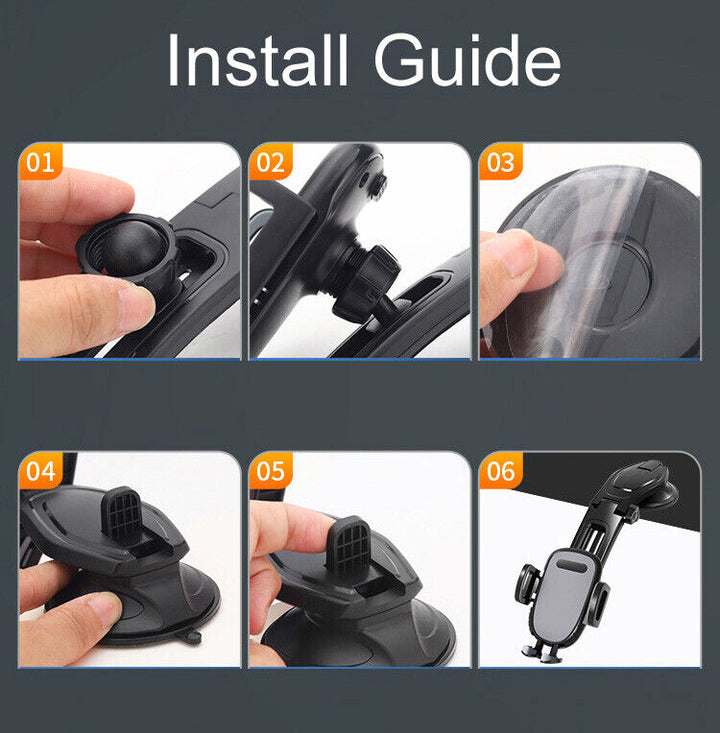 Install Guide

01

02

03

04

05

06