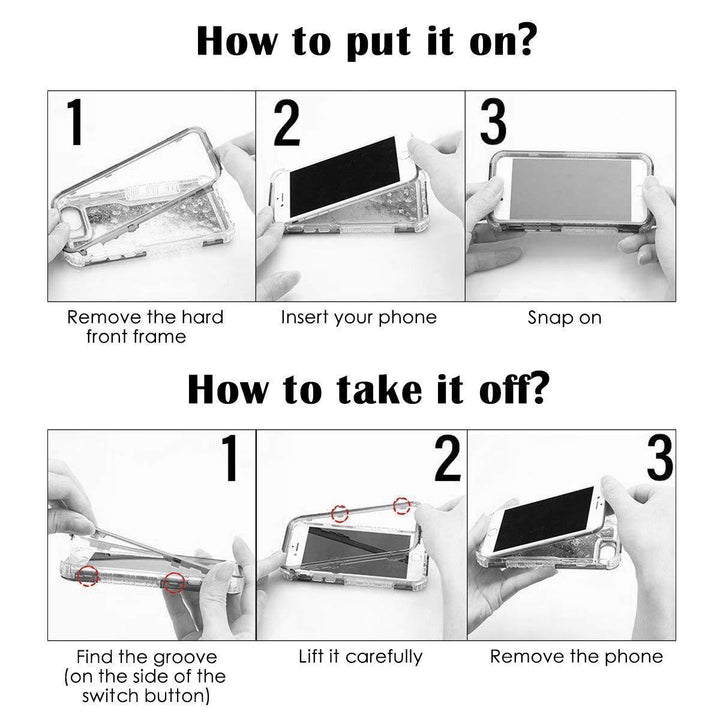 How to put it on?

1

Remove the hard front frame

2

Insert your phone

3

Snap on

How to take it off?

1

Find the groove (on the side of the switch button)

2

Lift it carefully

3

Remove the phone