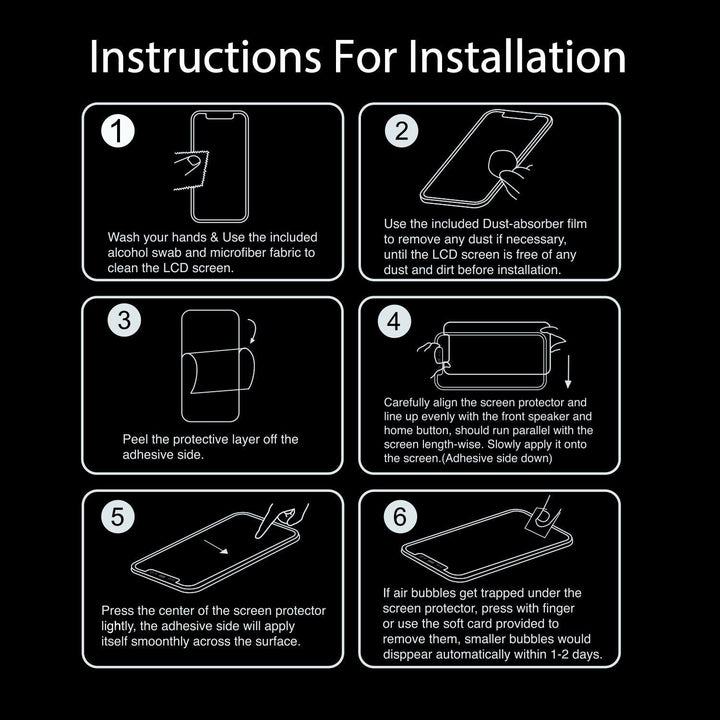 Instructions For Installation

1

Wash your hands & Use the included alcohol swab and microfiber fabric to clean the LCD screen.

2

Use the included Dust-absorber film to remove any dust if necessary, until the LCD screen is free of any dust and dirt before installation.

3

Peel the protective layer off the adhesive side.

4

Carefully align the screen protector and line up evenly with the front speaker and home button, should run parallel with the screen length-wise. Slowly apply it onto the screen.(Adhesive side down)

5

Press the center of the screen protector lightly, the adhesive side will apply itself smoonthly across the surface.

6

If air bubbles get trapped under the screen protector, press with finger or use the soft card provided to remove them, smaller bubbles would disppear automatically within 1-2 days.