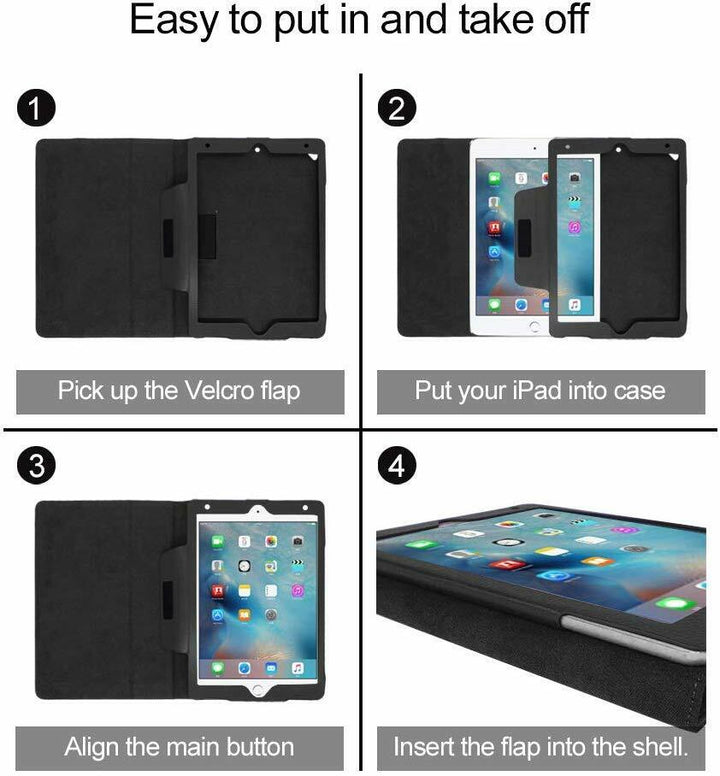 Easy to put in and take off

1

Pick up the Velcro flap

2

Put your iPad into case

3

Align the main button

4

Insert the flap into the shell.