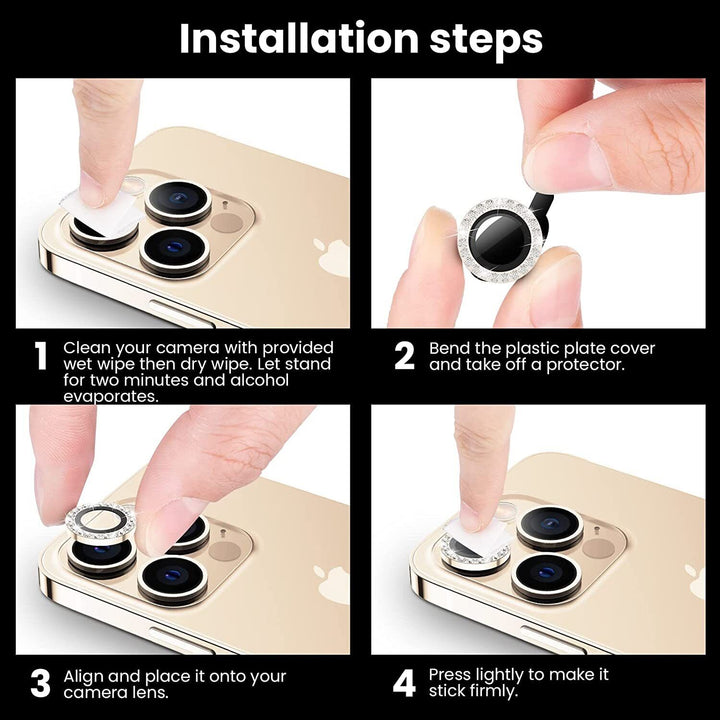 Installation steps

1 Clean your camera with provided wet wipe then dry wipe. Let stand for two minutes and alcohol evaporates.

2 Bend the plastic plate cover and take off a protector.

3 Align and place it onto your camera lens.

4 Press lightly to make it stick firmly.